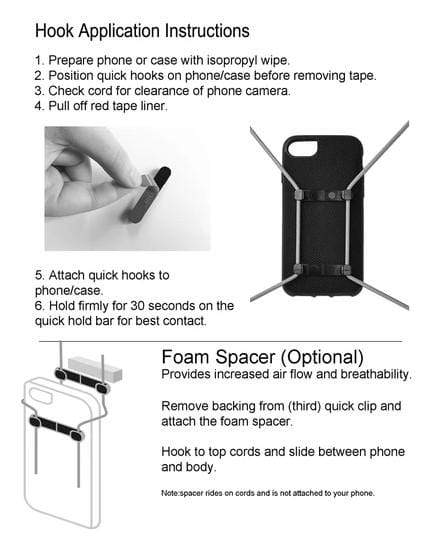 Hook Application Instructions

1. Prepare phone or case with isopropyl wipe.
2. Position quick hooks on phone/case before removing tape.
3. Check cord for clearance of phone camera.
4. Pull off red tape liner.

5. Attach quick hooks to phone/case.
6. Hold firmly for 30 seconds on the quick hold bar for best contact.

Foam Spacer (Optional)
Provides increased air flow and breathability.

Remove backing from (third) quick clip and attach the foam spacer.

Hook to top cords and slide between phone and body.

Note:spacer rides on cords and is not attached to your phone.